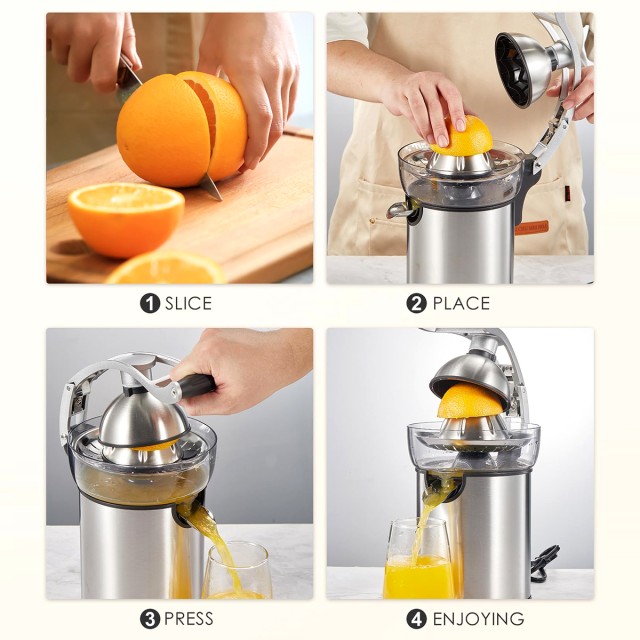 1 SLICE

2 PLACE

3 PRESS

4 ENJOYING