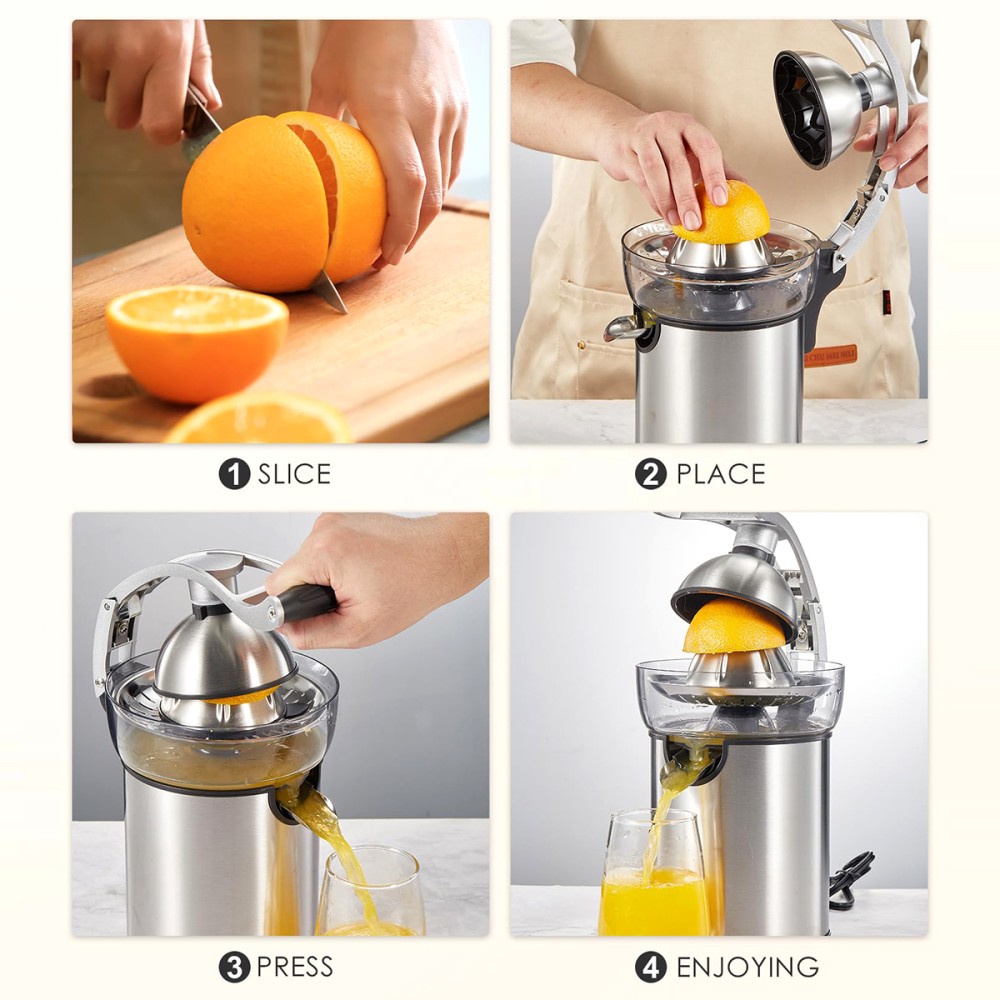 1 SLICE

2 PLACE

3 PRESS

4 ENJOYING