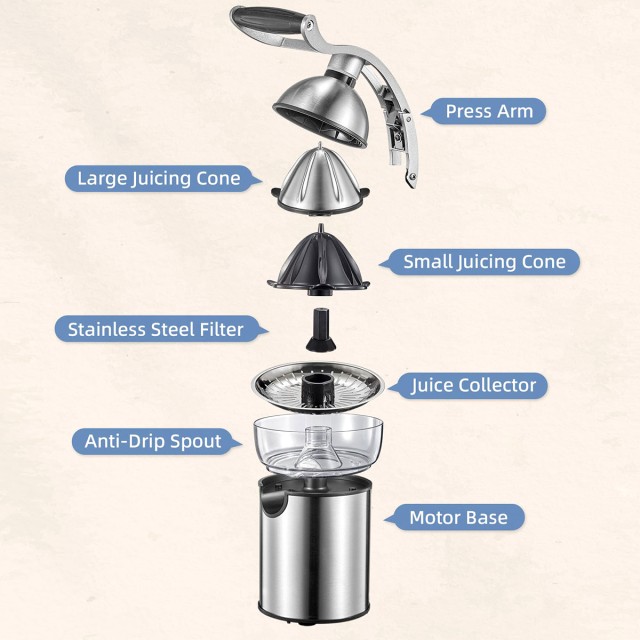 Press Arm

Large Juicing Cone

Small Juicing Cone

Stainless Steel Filter

Juice Collector

Anti-Drip Spout

Motor Base