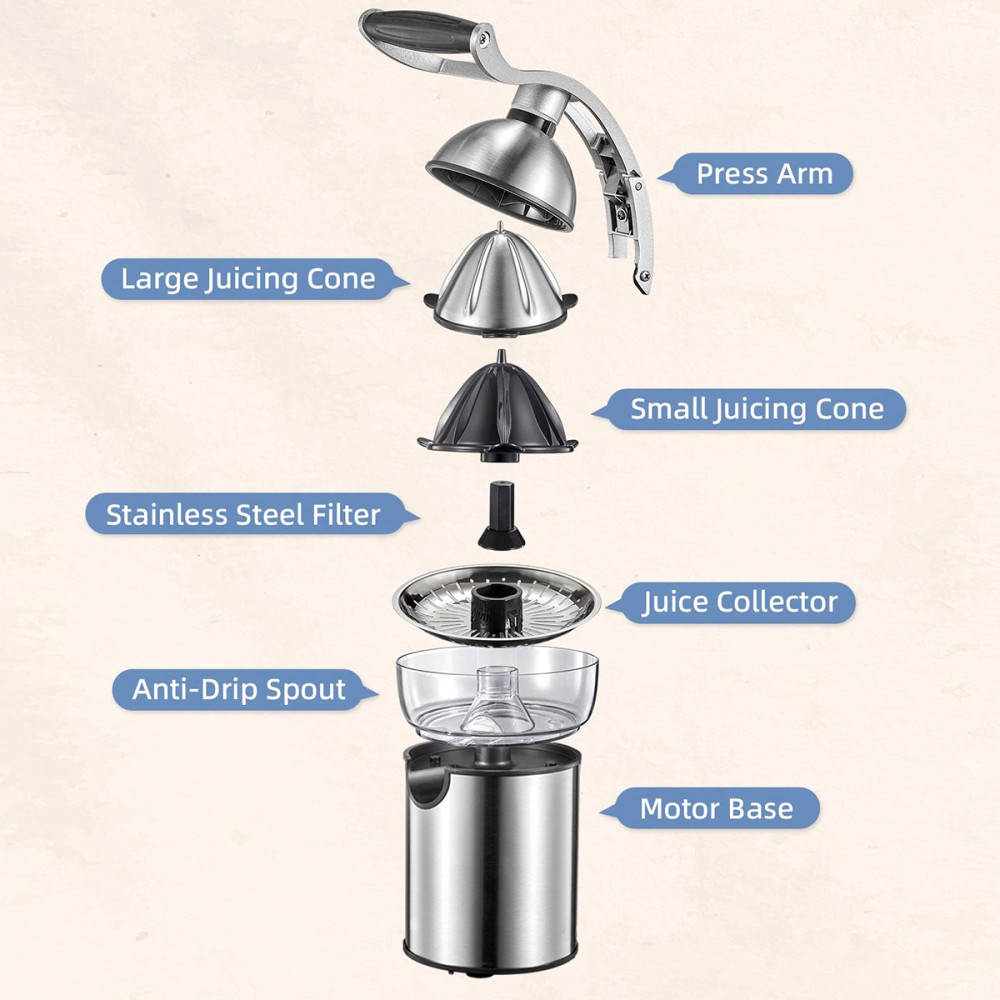 Press Arm

Large Juicing Cone

Small Juicing Cone

Stainless Steel Filter

Juice Collector

Anti-Drip Spout

Motor Base