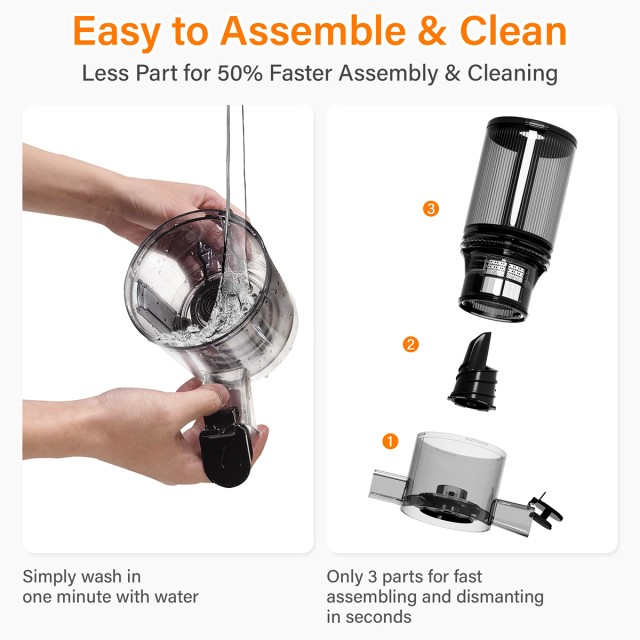 Easy to Assemble & Clean

Less Part for 50% Faster Assembly & Cleaning

3

2

1

Simply wash in one minute with water

Only 3 parts for fast assembling and dismanting in seconds