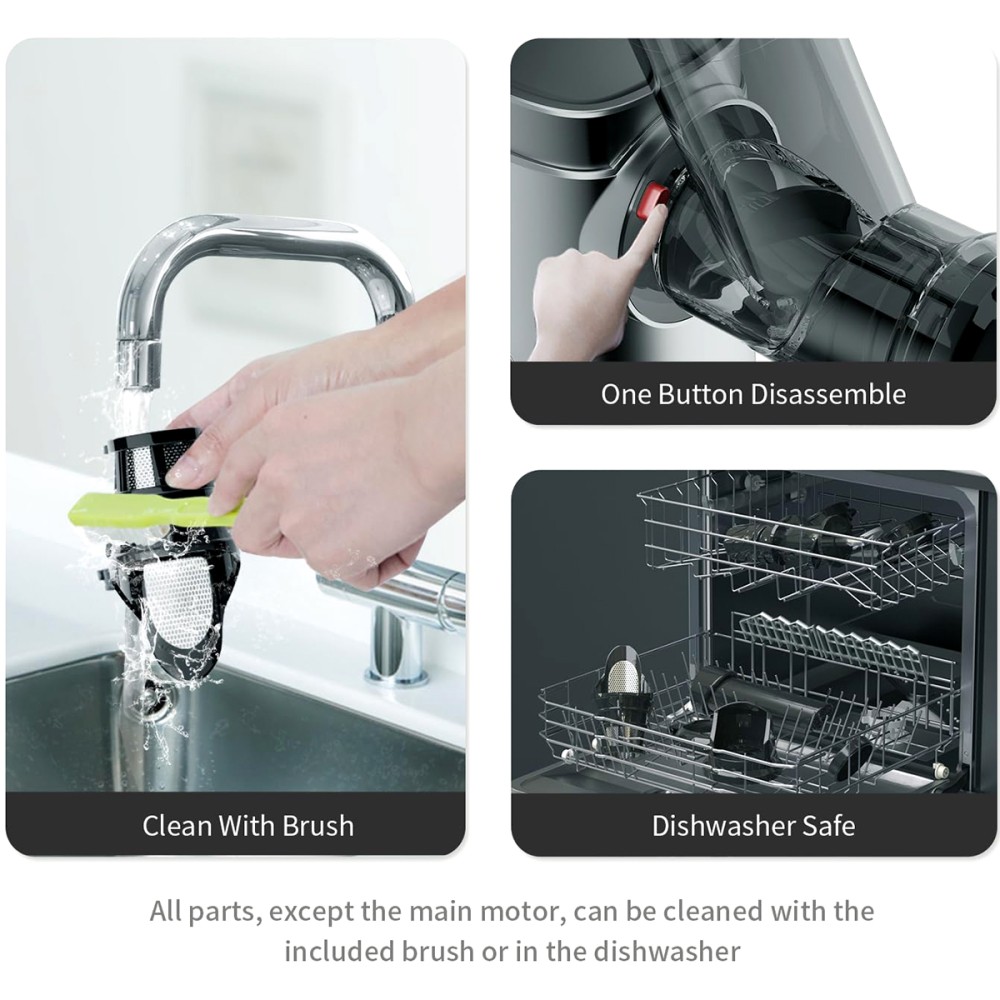 Clean With Brush

One Button Disassemble

Dishwasher Safe

All parts, except the main motor, can be cleaned with the included brush or in the dishwasher