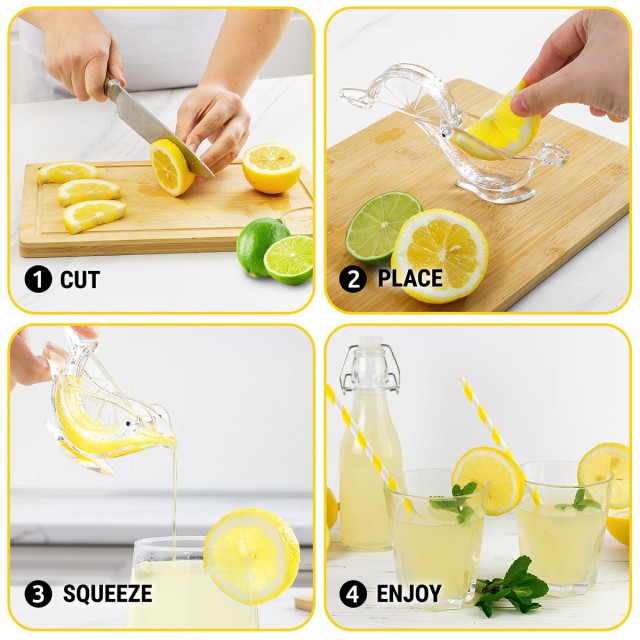 1 CUT

2 PLACE

3 SQUEEZE

4 ENJOY