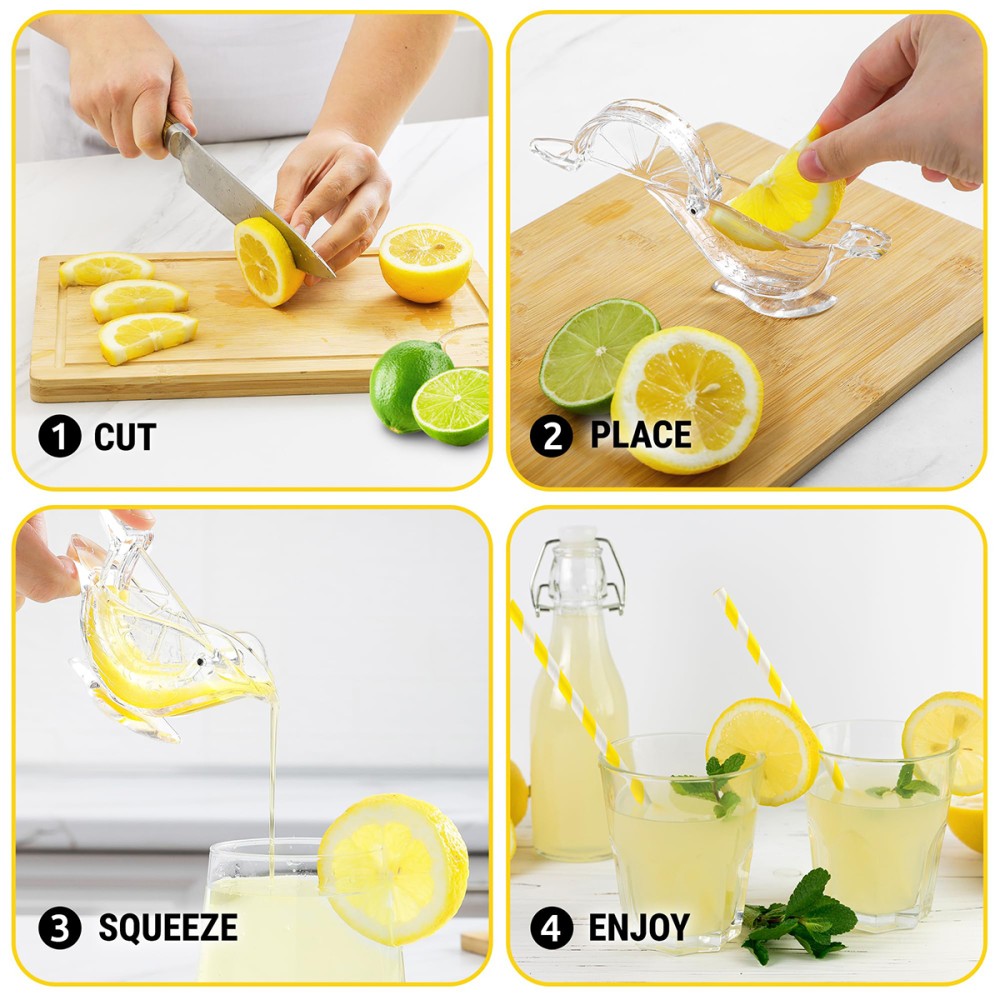 1 CUT

2 PLACE

3 SQUEEZE

4 ENJOY