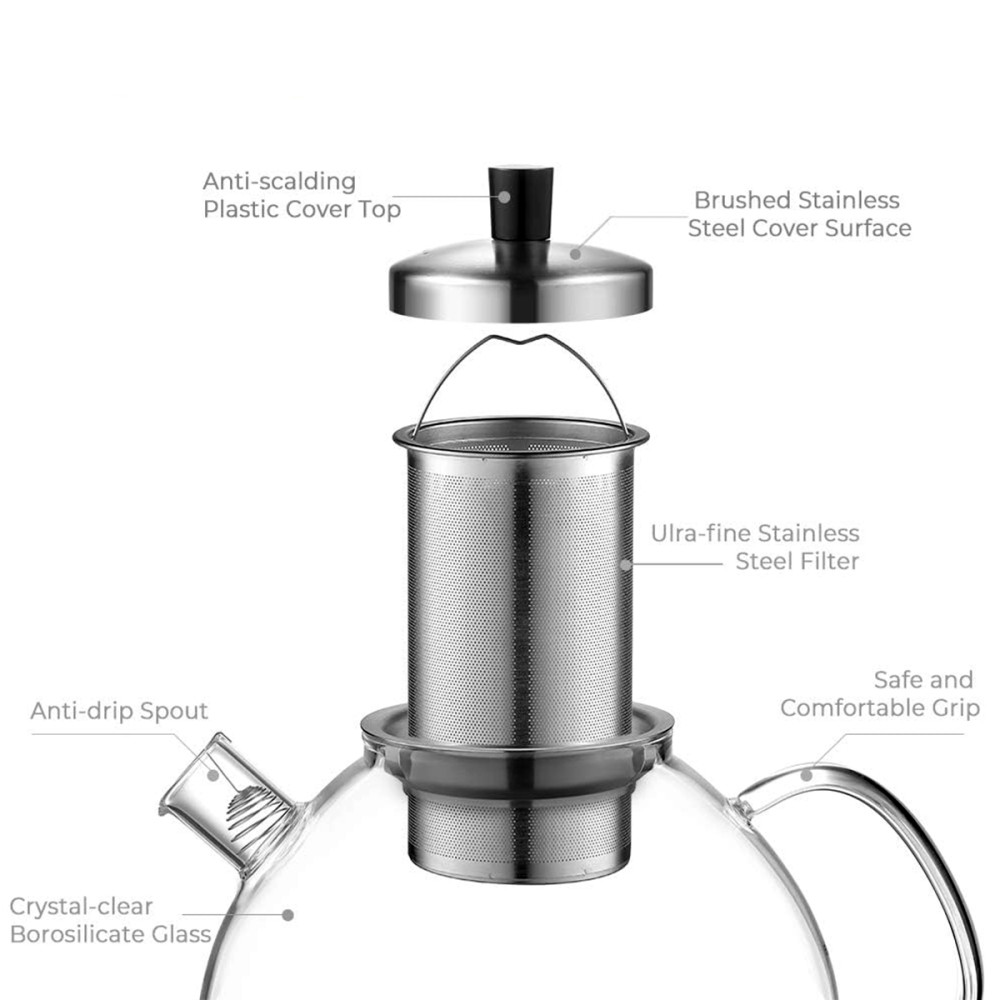 Anti-scalding
Plastic Cover Top

Brushed Stainless
Steel Cover Surface

Ulra-fine Stainless
Steel Filter

Safe and
Comfortable Grip

Anti-drip Spout

Crystal-clear
Borosilicate Glass